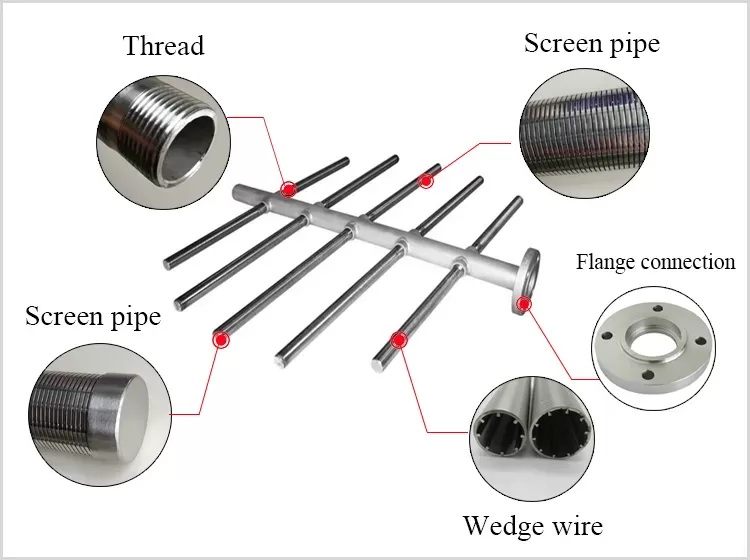 Thread

Screen pipe

Flange connection

Screen pipe

Wedge wire